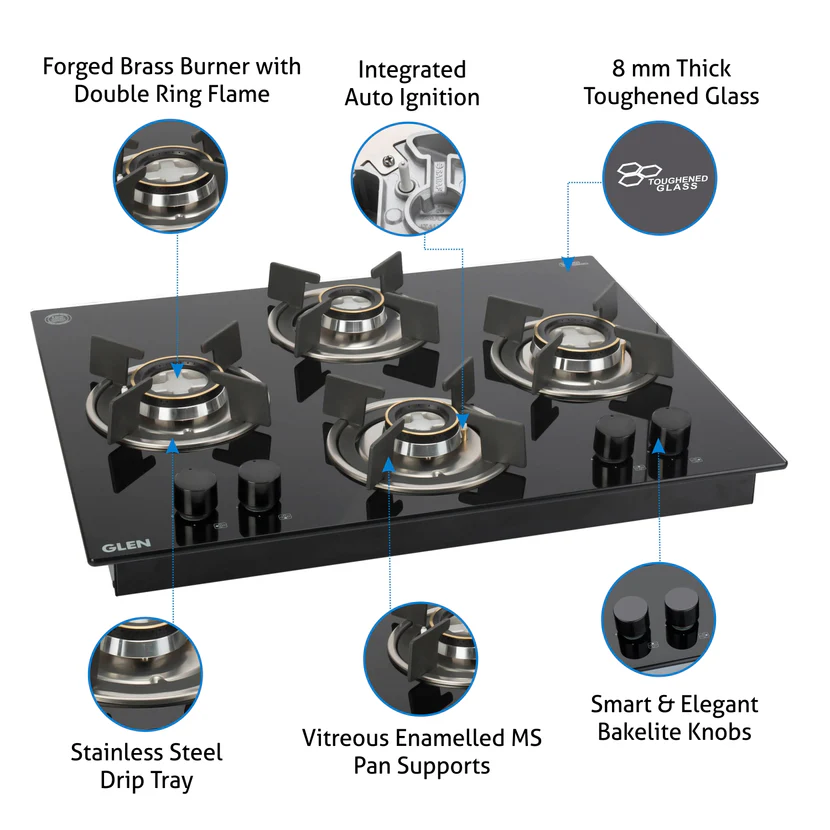 Forged Brass Burner with Double Ring Flame

Integrated Auto Ignition

8 mm Thick Toughened Glass

TOUGHENED GLASS

GLEN

Stainless Steel Drip Tray

Vitreous Enamelled MS Pan Supports

Smart & Elegant Bakelite Knobs